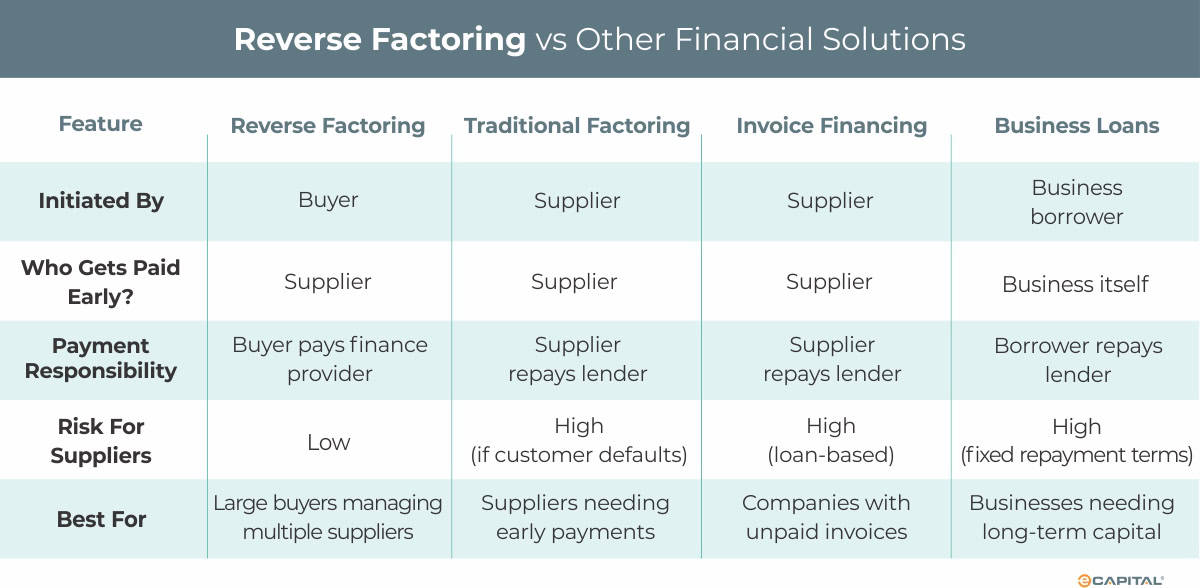 Reverse Factoring vs Other Financial Solutions

| Feature | Reverse Factoring | Traditional Factoring | Invoice Financing | Business Loans |
|---|---|---|---|---|
| Initiated By | Buyer | Supplier | Supplier | Business borrower |
| Who Gets Paid Early? | Supplier | Supplier | Supplier | Business itself |
| Payment Responsibility | Buyer pays finance provider | Supplier repays lender | Supplier repays lender | Borrower repays lender |
| Risk For Suppliers | Low | High (if customer defaults) | High (loan-based) | High (fixed repayment terms) |
| Best For | Large buyers managing multiple suppliers | Suppliers needing early payments | Companies with unpaid invoices | Businesses needing long-term capital |

eCAPITAL