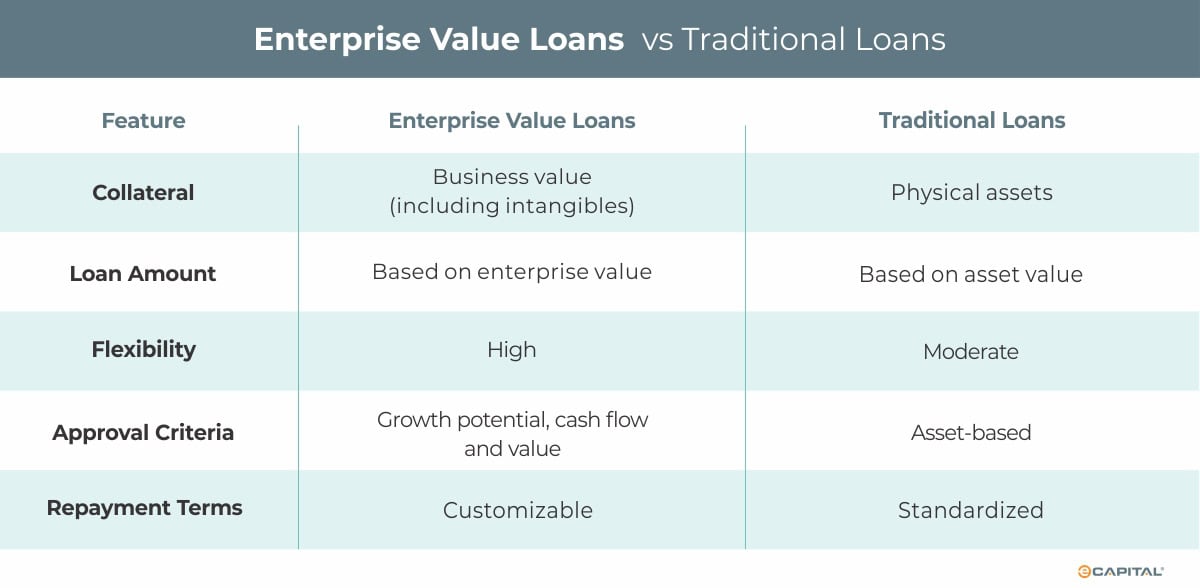 Enterprise Value Loans vs Traditional Loans

| Feature | Enterprise Value Loans | Traditional Loans |
|---|---|---|
| Collateral | Business value (including intangibles) | Physical assets |
| Loan Amount | Based on enterprise value | Based on asset value |
| Flexibility | High | Moderate |
| Approval Criteria | Growth potential, cash flow and value | Asset-based |
| Repayment Terms | Customizable | Standardized |

eCAPITAL